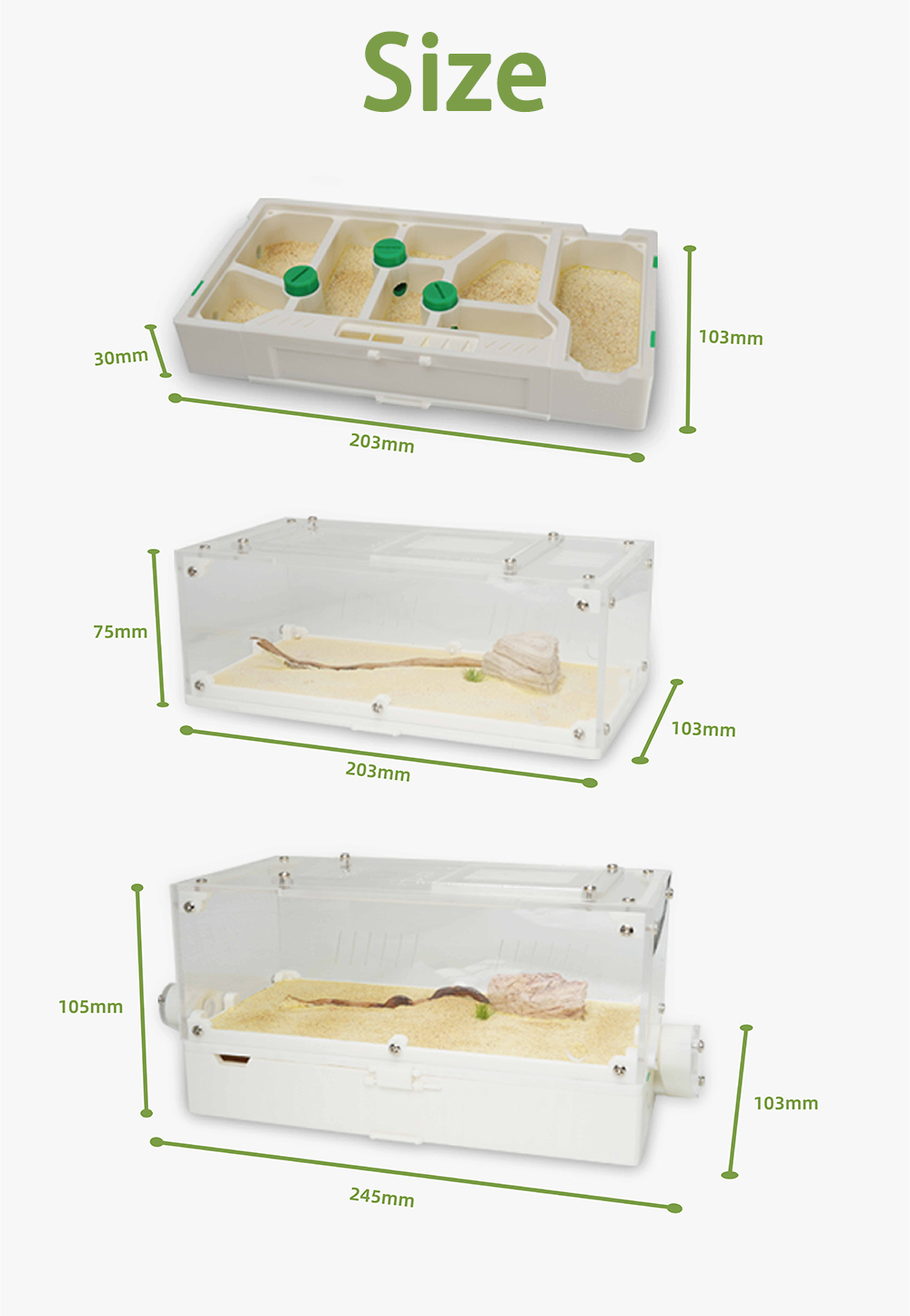 Size

30mm

103mm

203mm

75mm

103mm

203mm

105mm

103mm

245mm